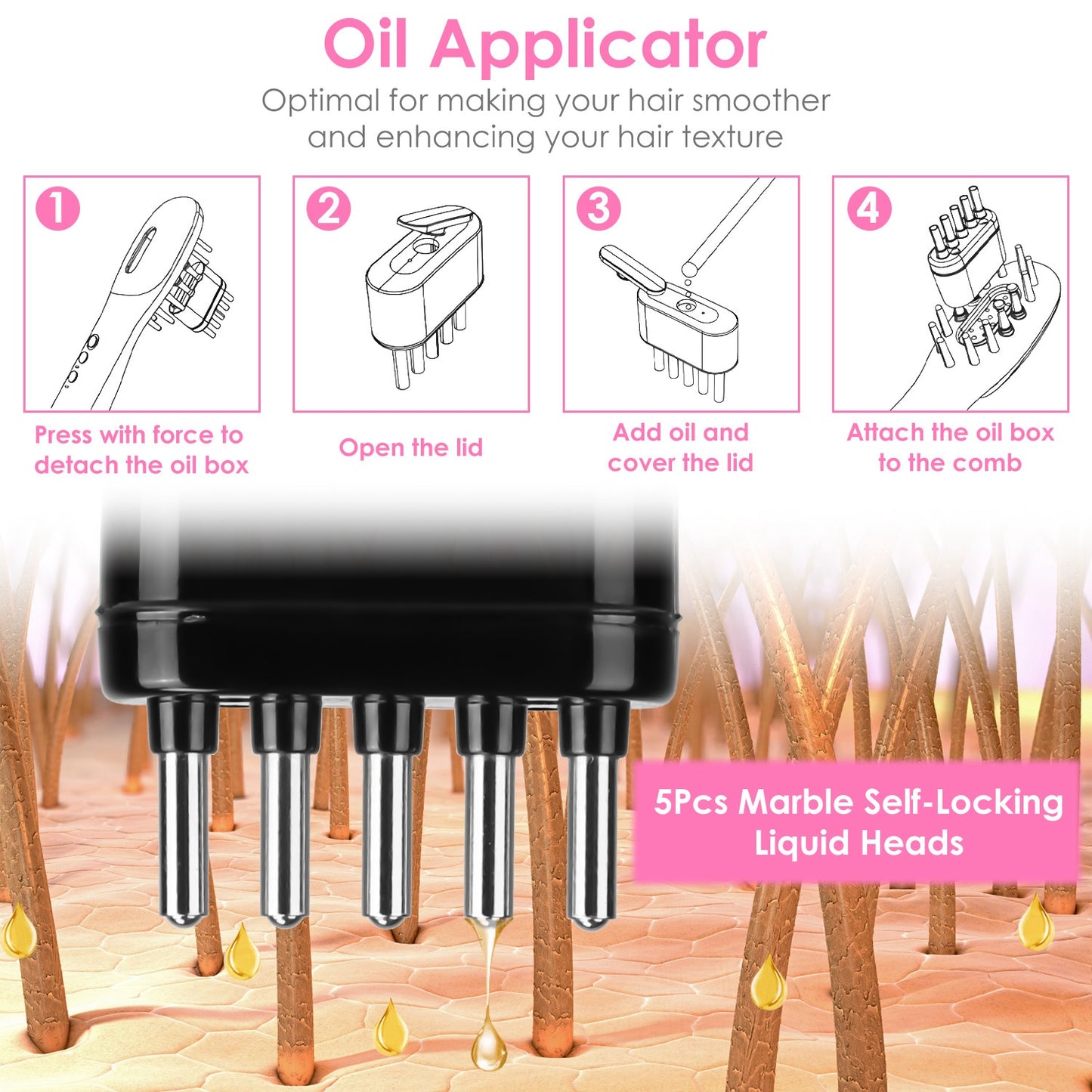 Oil Applicator

Optimal for making your hair smoother and enhancing your hair texture

1

Press with force to detach the oil box

2

Open the lid

3

Add oil and cover the lid

4

Attach the oil box to the comb

5Pcs Marble Self-Locking Liquid Heads